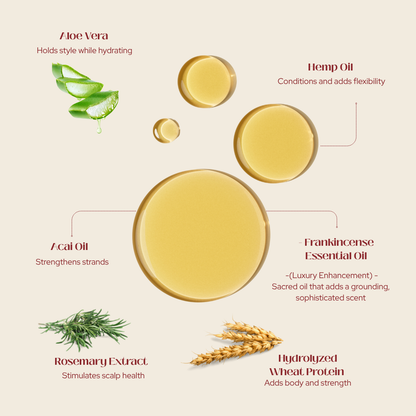 Aloe Vera
Holds style while hydrating

Hemp Oil
Conditions and adds flexibility

Acai Oil
Strengthens strands

- Frankincense Essential Oil

-(Luxury Enhancement) -
Sacred oil that adds a grounding, sophisticated scent

Rosemary Extract
Stimulates scalp health

Hydrolyzed Wheat Protein
Adds body and strength